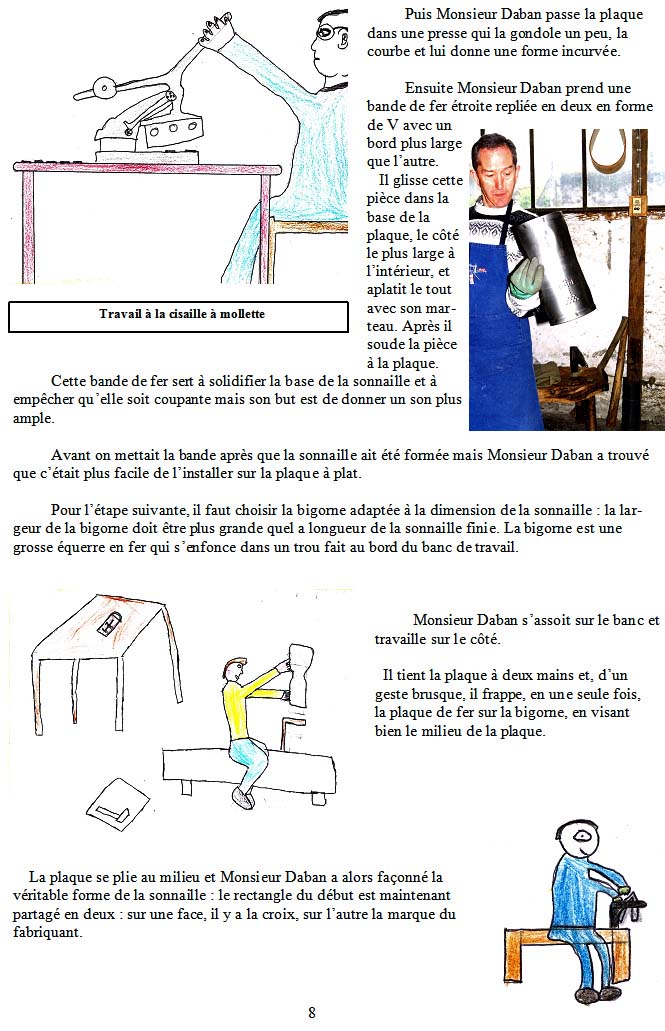 Puis Monsieur Daban passe la plaque dans une presse qui la gondole un peu, la courbe et lui donne une forme incurvée.

Ensuite Monsieur Daban prend une bande de fer étroite repliée en deux en forme de V avec un bord plus large que l'autre.

Il glisse cette pièce dans la base de la plaque, le côté le plus large à l'intérieur, et aplatit le tout avec son marteau. Après il soude la pièce à la plaque.

Travail à la cisaille à mollette

Cette bande de fer sert à solidifier la base de la sonnaille et à empêcher qu'elle soit coupante mais son but est de donner un son plus ample.

Avant on mettait la bande après que la sonnaille ait été formée mais Monsieur Daban a trouvé que c'était plus facile de l'installer sur la plaque à plat.

Pour l'étape suivante, il faut choisir la bigorne adaptée à la dimension de la sonnaille : la largeur de la bigorne doit être plus grande quel a longueur de la sonnaille finie. La bigorne est une grosse équerre en fer qui s'enfonce dans un trou fait au bord du banc de travail.

Monsieur Daban s'assoit sur le banc et travaille sur le côté.

Il tient la plaque à deux mains et, d'un geste brusque, il frappe, en une seule fois, la plaque de fer sur la bigorne, en visant bien le milieu de la plaque.

La plaque se plie au milieu et Monsieur Daban a alors façonné la véritable forme de la sonnaille : le rectangle du début est maintenant partagé en deux : sur une face, il y a la croix, sur l'autre la marque du fabriquant.

8