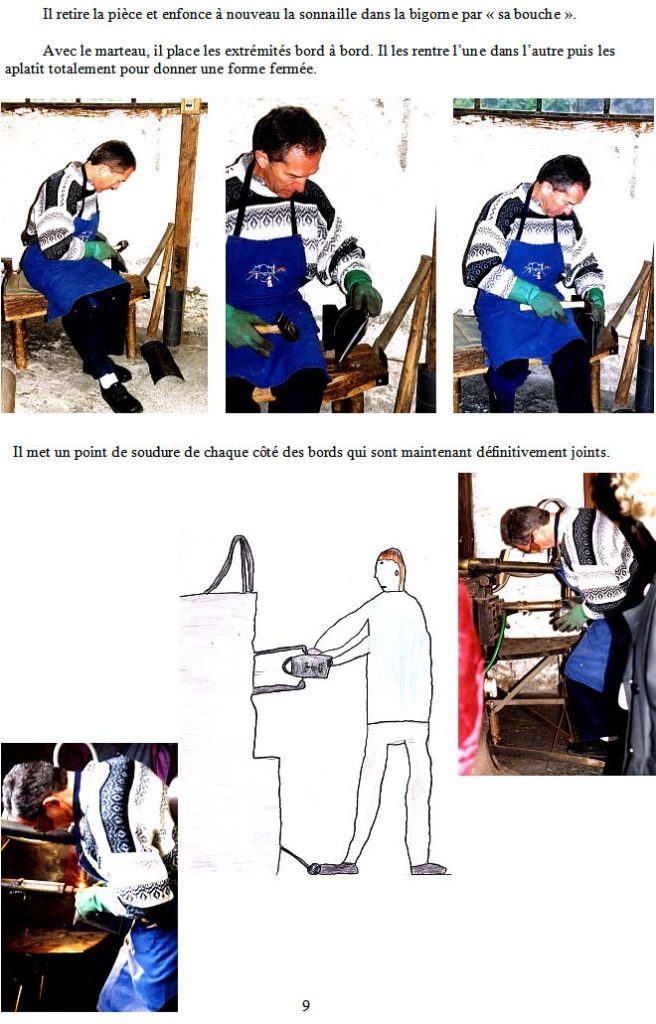 Il retire la pièce et enfonce à nouveau la sonnaille dans la bigorne par « sa bouche ».

Avec le marteau, il place les extrémités bord à bord. Il les rentre l'une dans l'autre puis les aplatit totalement pour donner une forme fermée.

Il met un point de soudure de chaque côté des bords qui sont maintenant définitivement joints.

9