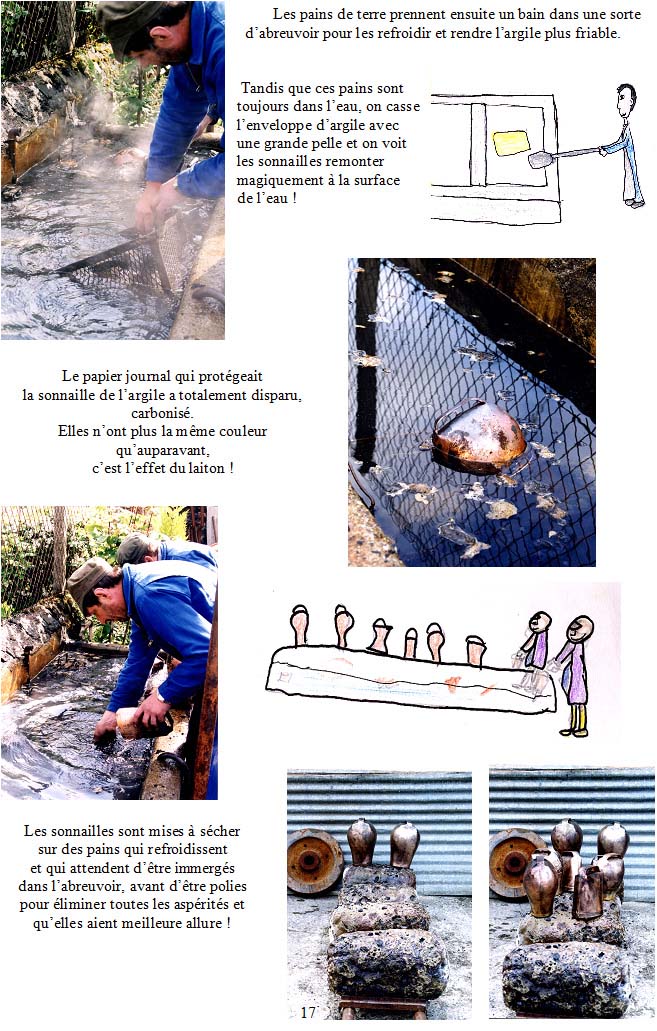 Les pains de terre prennent ensuite un bain dans une sorte d'abreuvoir pour les refroidir et rendre l'argile plus friable.

Tandis que ces pains sont toujours dans l'eau, on casse l'enveloppe d'argile avec une grande pelle et on voit les sonnailles remonter magiquement à la surface de l'eau !

Le papier journal qui protégeait la sonnaille de l'argile a totalement disparu, carbonisé. Elles n'ont plus la même couleur qu'auparavant, c'est l'effet du laiton !

Les sonnailles sont mises à sécher sur des pains qui refroidissent et qui attendent d'être immergés dans l'abreuvoir, avant d'être polies pour éliminer toutes les aspérités et qu'elles aient meilleure allure !

17