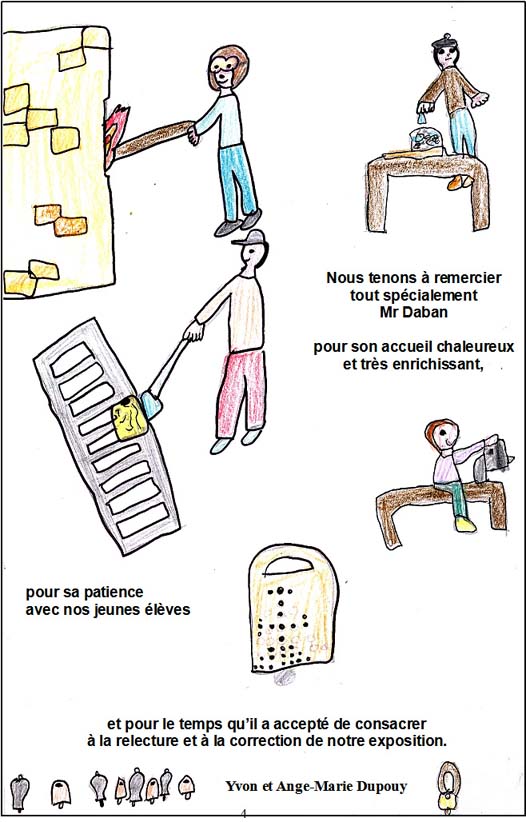 Nous tenons à remercier
tout spécialement
Mr Daban

pour son accueil chaleureux
et très enrichissant,

pour sa patience
avec nos jeunes élèves

et pour le temps qu'il a accepté de consacrer
à la relecture et à la correction de notre exposition.

Yvon et Ange-Marie Dupouy

4